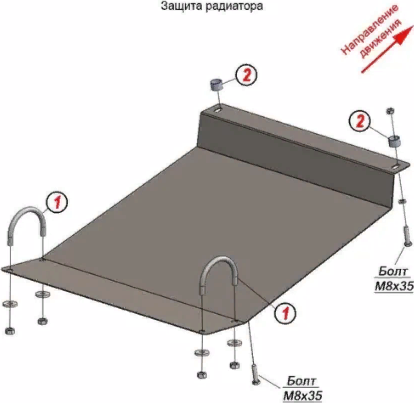 Защита радиатора

Направление движения

2

2

1

1

Болт М8х35

Болт М8х35