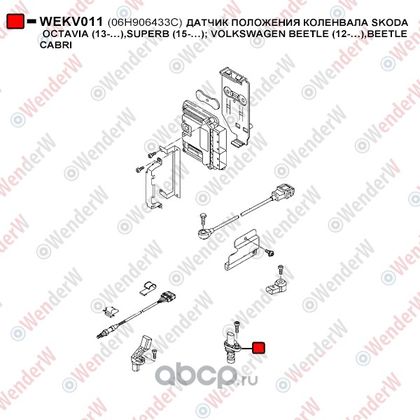 WEKV011 (06H906433C) ДАТЧИК ПОЛОЖЕНИЯ КОЛЕНВАЛА SKODA OCTAVIA (13-...),SUPERB (15-...); VOLKSWAGEN BEETLE (12-...),BEETLE CABRI

©WenderW

abcp.ru