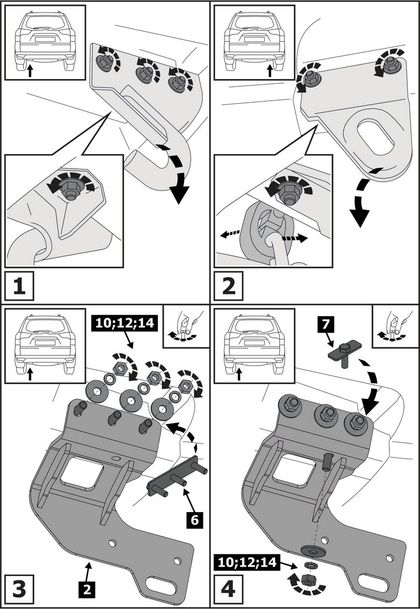 1

2

10;12;14

6

2

3

7

10;12;14

4