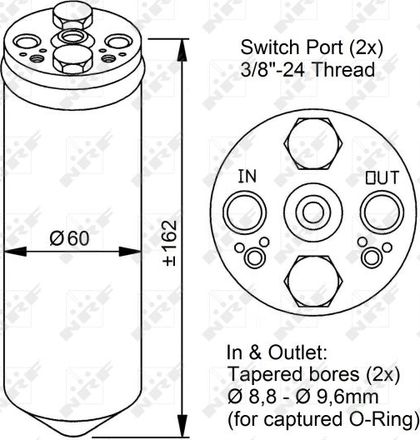 Switch Port (2x)
3/8"-24 Thread

IN

OUT

Ø60

±162

In & Outlet:
Tapered bores (2x)
Ø 8,8 - Ø 9,6mm
(for captured O-Ring)

NRF