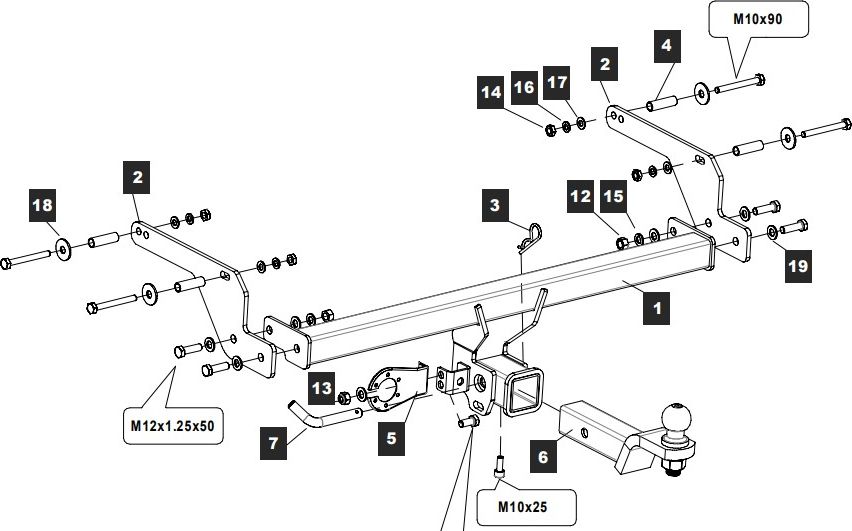 M10x90
4
2
14
16
17
2
18
3
12
15
19
1
13
M12x1.25x50
7
5
6
M10x25