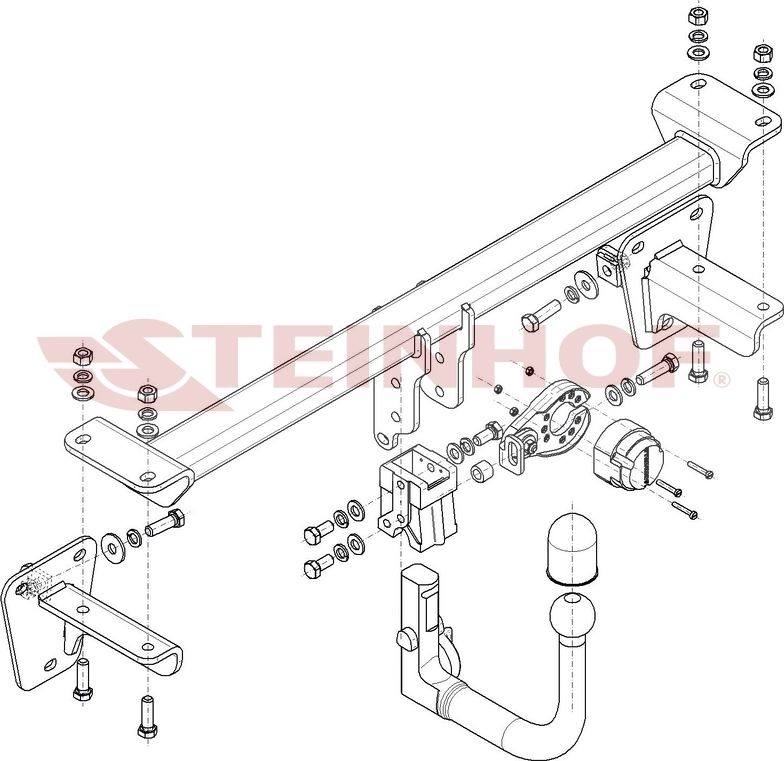 STEINHOF®