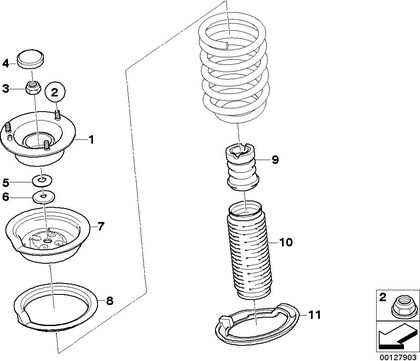 4
3
2
1
5
6
7
8
9
10
11
2
00127903