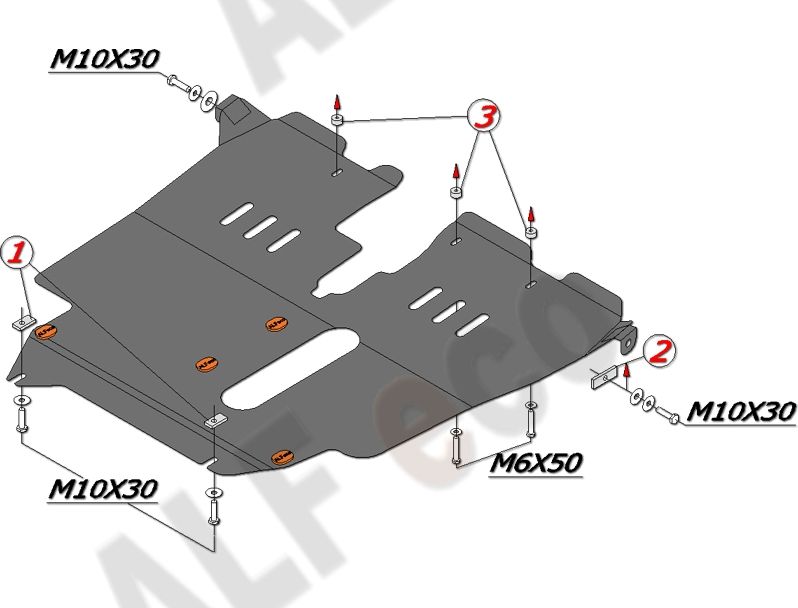 M10X30

3

1

2

M10X30

M6X50

M10X30

ALFeco