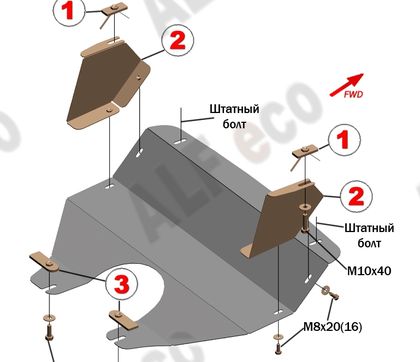 1
2
FWD
Штатный болт
1
2
Штатный болт
M10x40
3
M8x20(16)
ALF eco