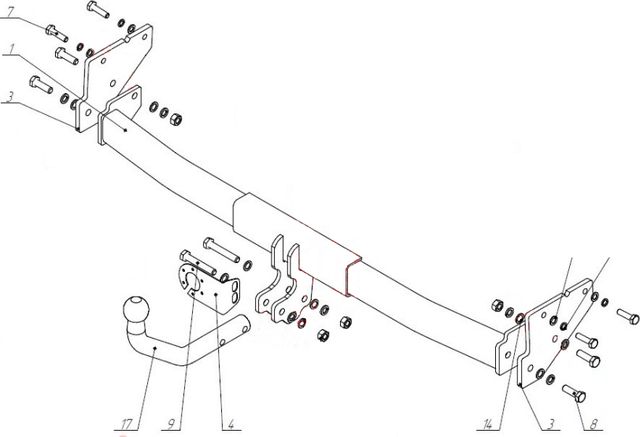 7
1
3
17
9
4
14
3
8