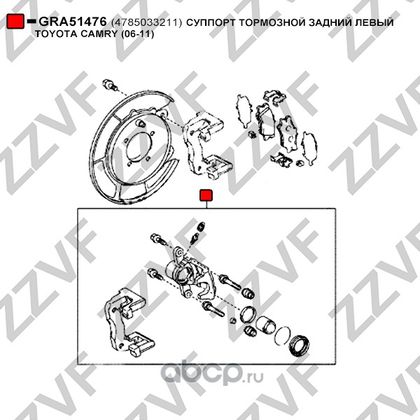 GRA51476 (4785033211) СУППОРТ ТОРМОЗНОЙ ЗАДНИЙ ЛЕВЫЙ TOYOTA CAMRY (06-11)

ZZVF

abcp.ru