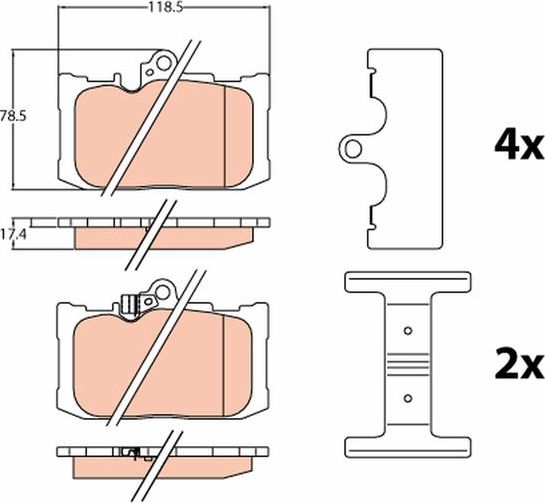 118.5
78.5
17.4
4x
2x