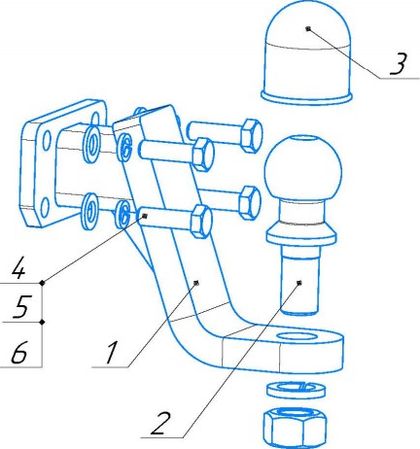 3
4
5
6
1
2