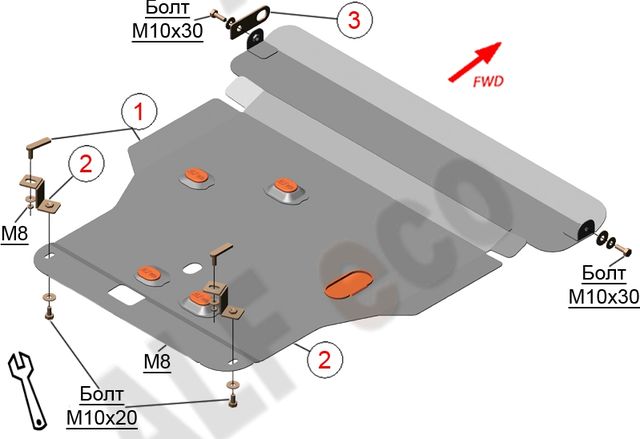 Болт
M10x30

3

FWD

1

2

M8

Болт
M10x30

M8

2

Болт
M10x20

ALFeco