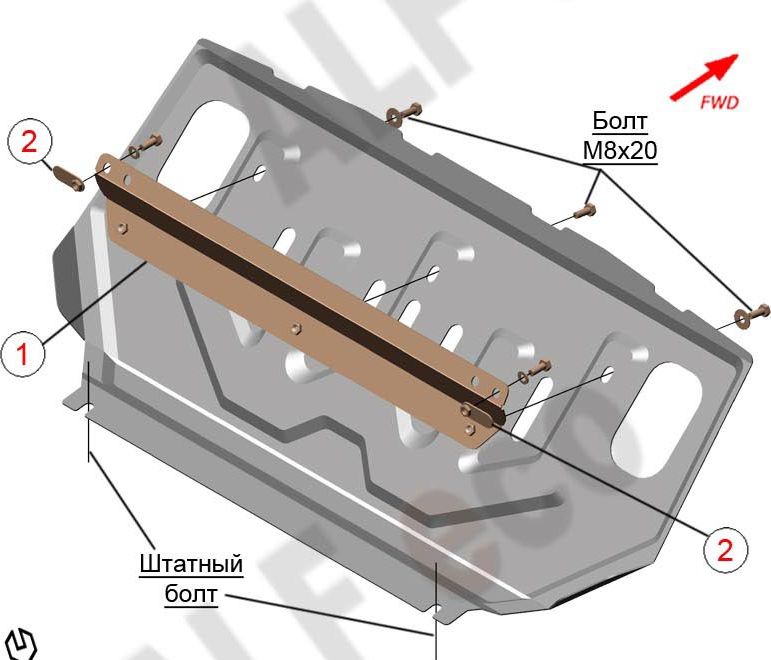 FWD

Болт
M8x20

2

1

2

Штатный
болт