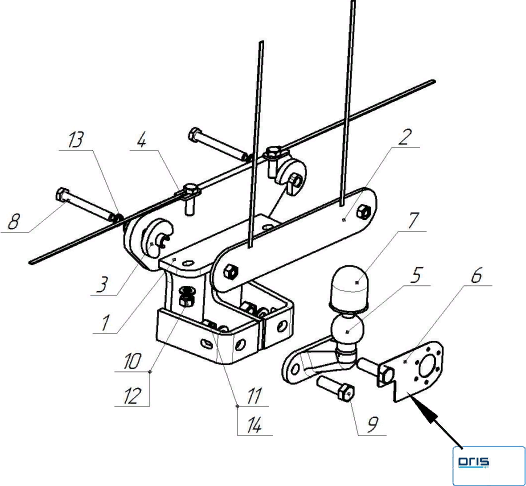 13
4
2
8
7
3
5
6
1
10
12
11
14
9
oris