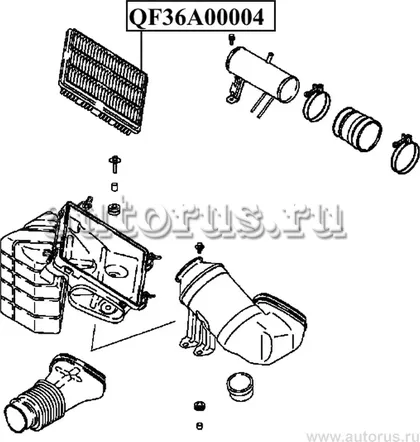 QF36A00004

autorus.ru

www.autorus.ru