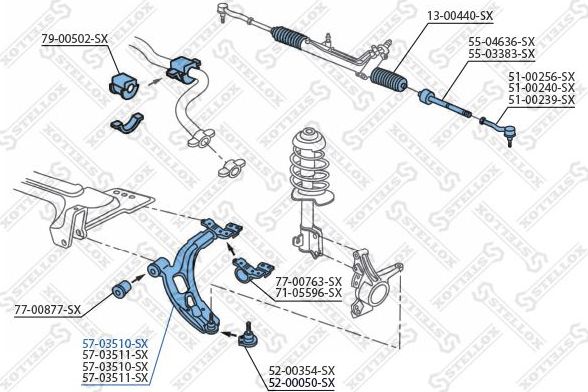 79-00502-SX
13-00440-SX
55-04636-SX
55-03383-SX
51-00256-SX
51-00240-SX
51-00239-SX
77-00763-SX
71-05596-SX
77-00877-SX
57-03510-SX
57-03511-SX
57-03510-SX
57-03511-SX
52-00354-SX
52-00050-SX
STELLOX