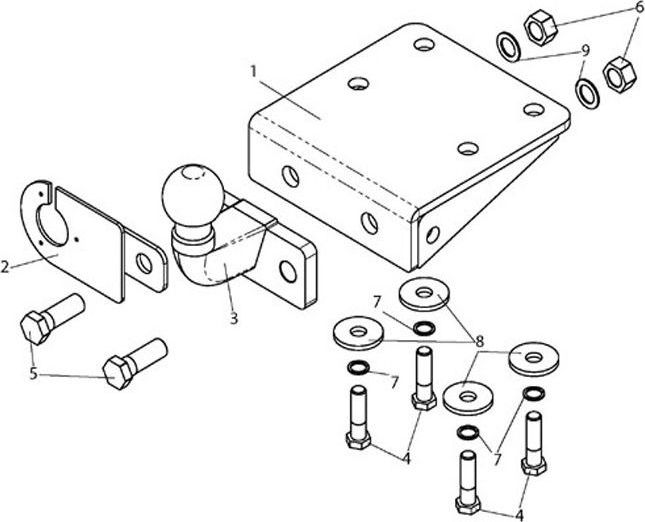 6
9
1
2
3
7
8
5
7
4
7
4