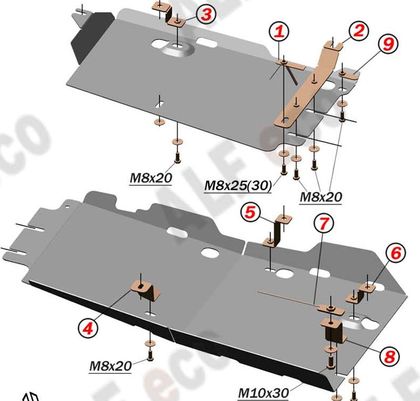 3
1
2
9
M8x20
M8x25(30)
M8x20
5
7
6
4
8
M8x20
M10x30