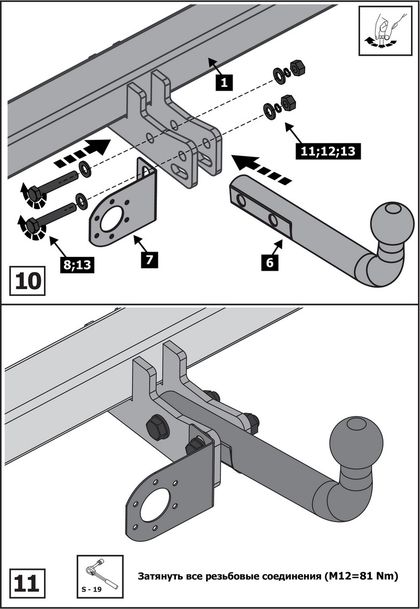 1

11;12;13

8;13

7

6

10

11

S - 19

Затянуть все резьбовые соединения (M12=81 Nm)