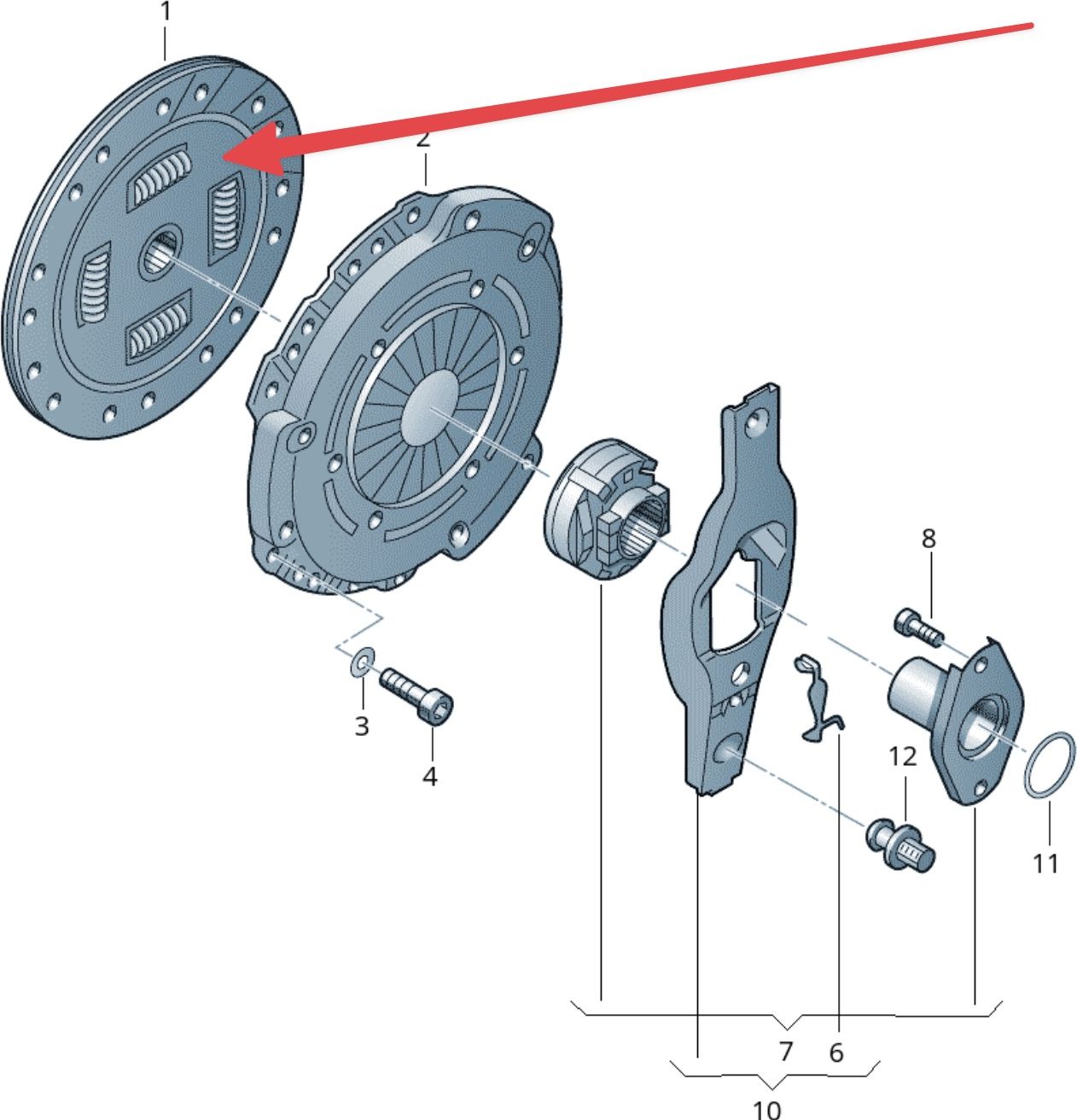 1
2
8
3
4
12
11
7
6
10