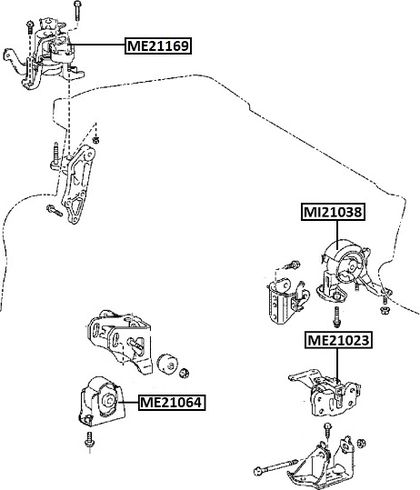 ME21169

MI21038

ME21023

ME21064