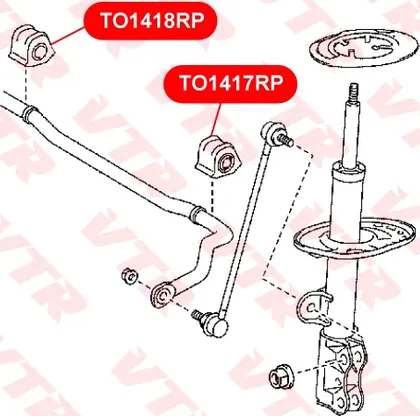 TO1418RP

TO1417RP

VTR