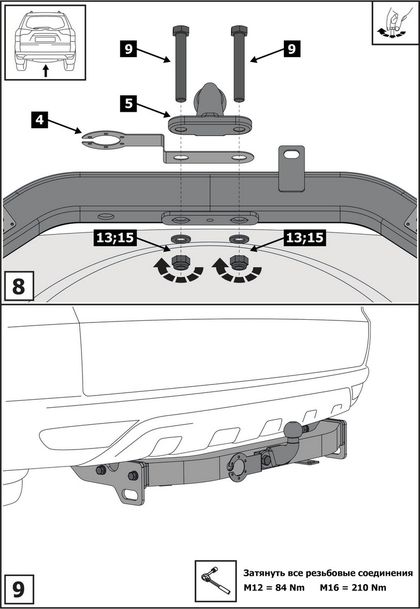 9

9

5

4

13;15

13;15

8

9

Затянуть все резьбовые соединения
M12 = 84 Nm     M16 = 210 Nm