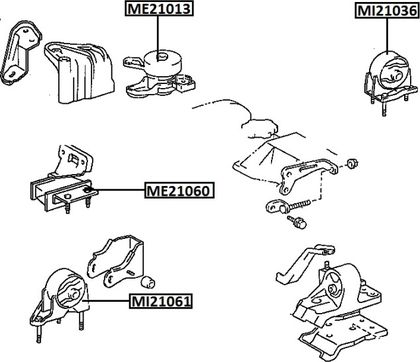 ME21013
MI21036
ME21060
MI21061