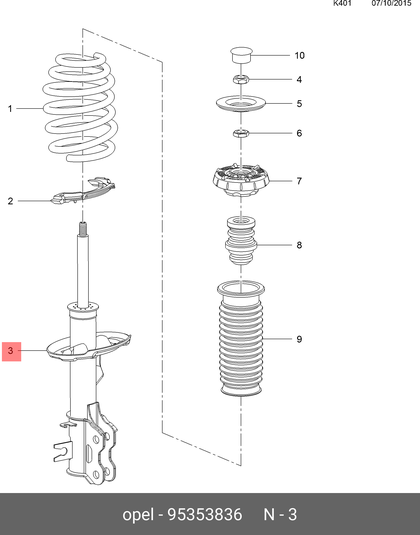 K401 07/10/2015

1
2
3
10
4
5
6
7
8
9

opel - 95353836 N - 3