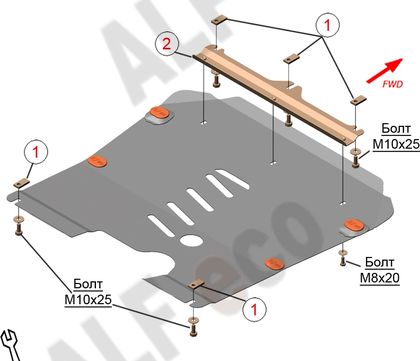 1

2

FWD

Болт
M10x25

1

Болт
M8x20

Болт
M10x25

1

ALFeco