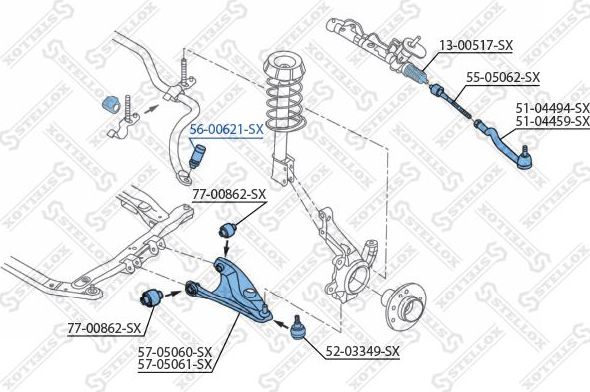 13-00517-SX
55-05062-SX
51-04494-SX
51-04459-SX
56-00621-SX
77-00862-SX
77-00862-SX
57-05060-SX
57-05061-SX
52-03349-SX
STELLOX