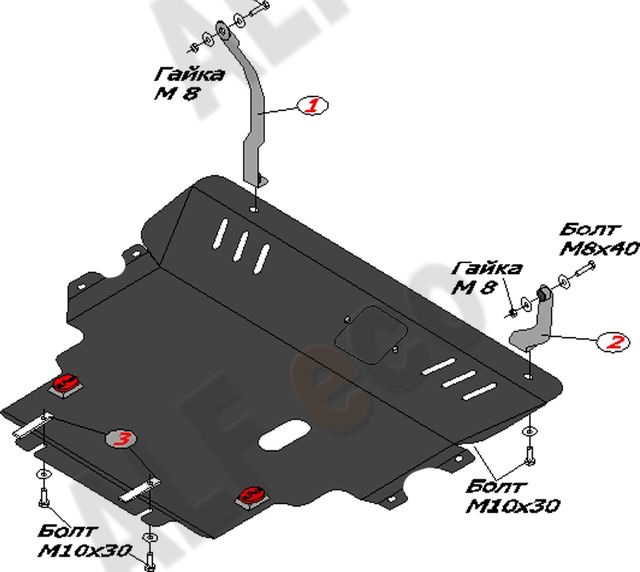 Гайка
М 8

1

Болт
М8х40

Гайка
М 8

2

3

Болт
М10х30

Болт
М10х30