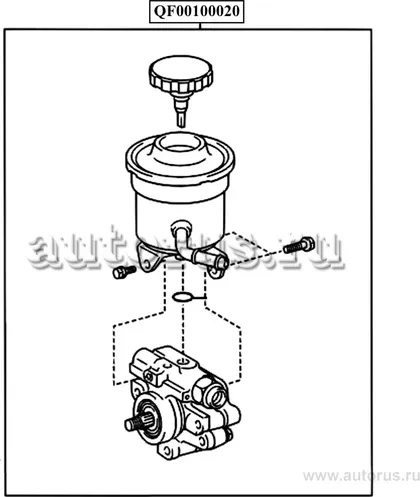 QF00100020

autorus.ru

www.autorus.ru