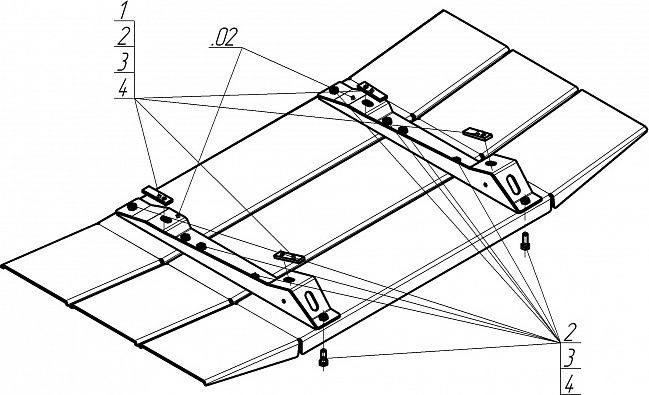 1
2
3
4
.02
2
3
4