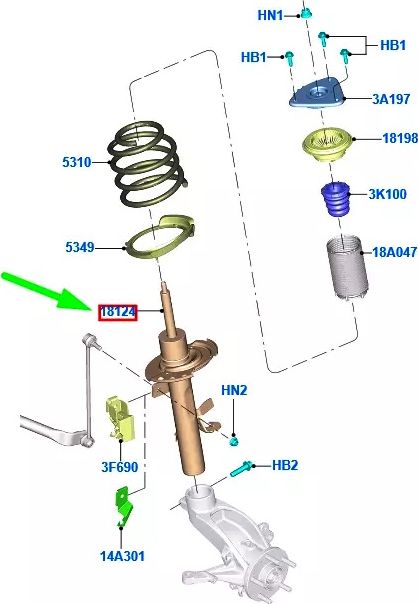 HN1
HB1
HB1
3A197
18198
5310
3K100
5349
18A047
18124
HN2
3F690
HB2
14A301