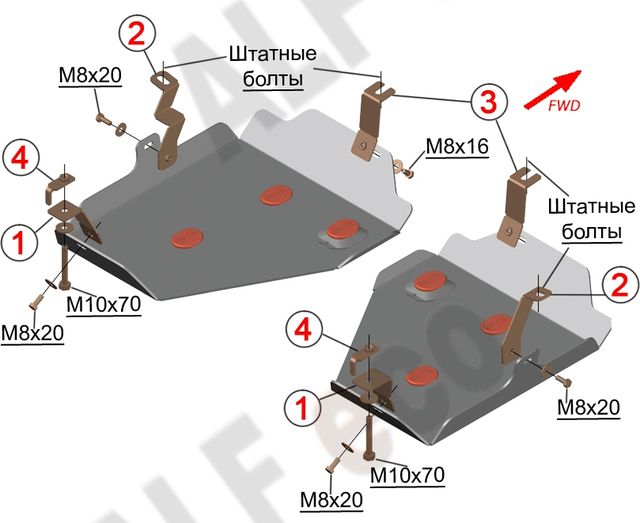 2
Штатные болты
M8x20
3
FWD
M8x16
4
1
M10x70
M8x20
Штатные болты
2
4
1
M8x20
M10x70
M8x20