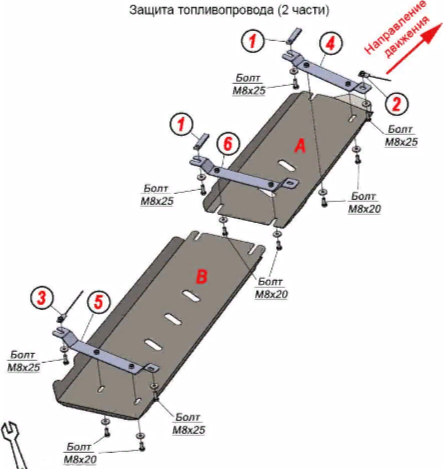 Защита топливопровода (2 части)

Направление движения

1

4

Болт M8x25

2

Болт M8x25

1

6

A

Болт M8x25

Болт M8x20

B

Болт M8x20

3

5

Болт M8x25

Болт M8x25

Болт M8x20