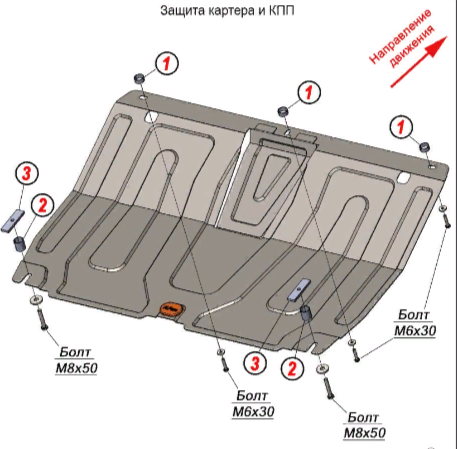 Защита картера и КПП

Направление движения

1

1

1

3

2

Болт
M6x30

Болт
M8x50

3

2

Болт
M6x30

Болт
M8x50