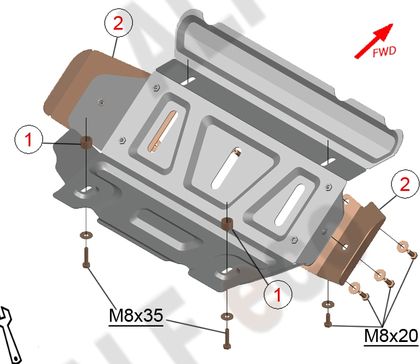 2
FWD
1
2
1
M8x35
M8x20