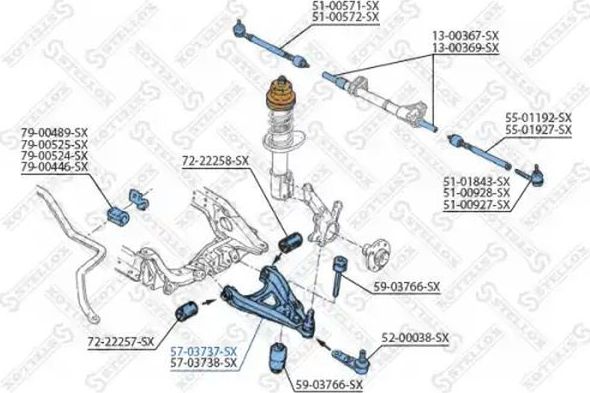 51-00571-SX
51-00572-SX

13-00367-SX
13-00369-SX

55-01192-SX
55-01927-SX

79-00489-SX
79-00525-SX
79-00524-SX
79-00446-SX

72-22258-SX

51-01843-SX
51-00928-SX
51-00927-SX

59-03766-SX

72-22257-SX

57-03737-SX
57-03738-SX

52-00038-SX

59-03766-SX

STELLOX