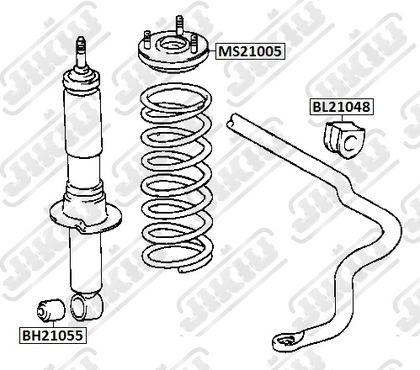 MS21005

BL21048

BH21055

JIKIU