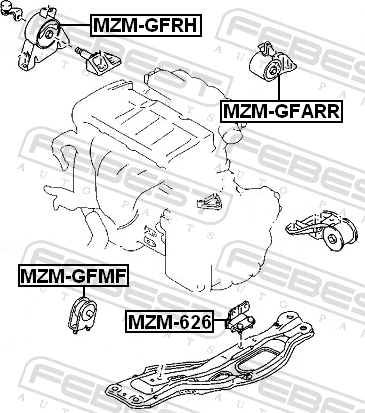 MZM-GFRH

MZM-GFARR

MZM-GFMF

MZM-626

FEBEST AUTO PARTS