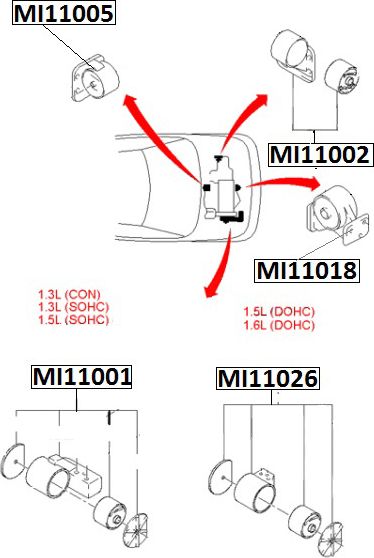 MI11005

MI11002

MI11018

1.3L (CON)
1.3L (SOHC)
1.5L (SOHC)

1.5L (DOHC)
1.6L (DOHC)

MI11001

MI11026