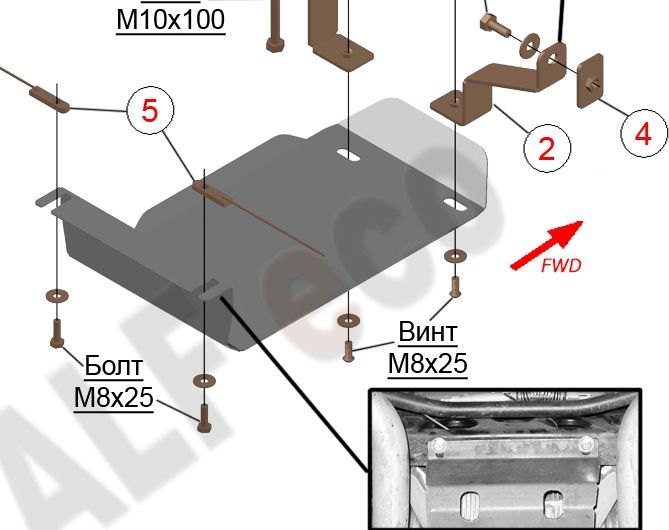 M10x100

5

2

4

FWD

Винт
M8x25

Болт
M8x25

ALFeco