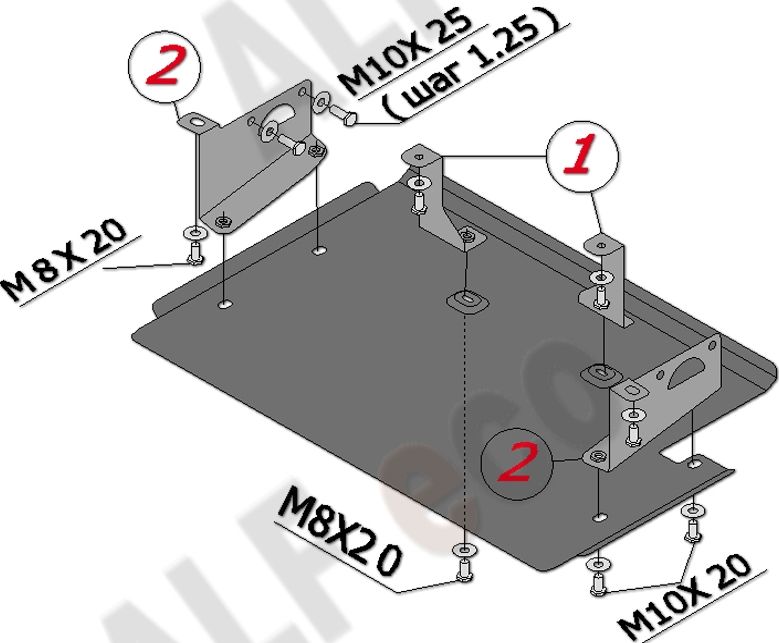 2

M10X 25
( шаг 1.25 )

1

M 8 X 20

2

M8X20

M10X 20

ALFeco