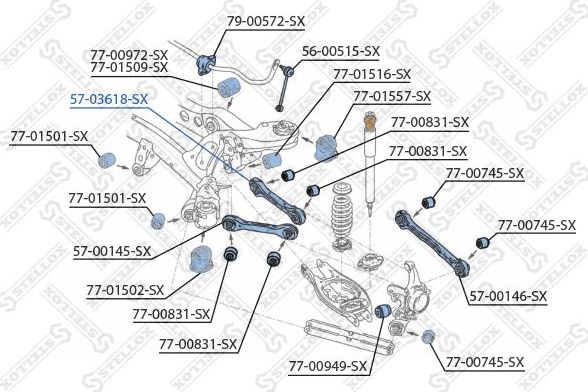 79-00572-SX
77-00972-SX
77-01509-SX
56-00515-SX
77-01516-SX
57-03618-SX
77-01557-SX
77-00831-SX
77-01501-SX
77-00831-SX
77-00745-SX
77-01501-SX
77-00745-SX
57-00145-SX
77-01502-SX
57-00146-SX
77-00831-SX
77-00831-SX
77-00949-SX
77-00745-SX
STELLOX