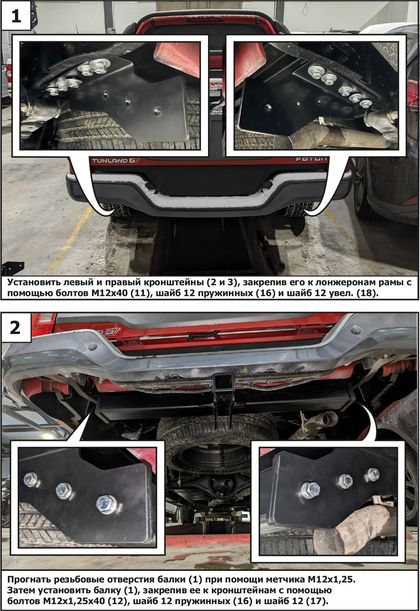 1

TUNLAND G7

FOTON

Установить левый и правый кронштейны (2 и 3), закрепив его к лонжеронам рамы с помощью болтов М12х40 (11), шайб 12 пружинных (16) и шайб 12 увел. (18).

2

Прогнать резьбовые отверстия балки (1) при помощи метчика М12х1,25.
Затем установить балку (1), закрепив ее к кронштейнам с помощью болтов М12х1,25х40 (12), шайб 12 пружинных (16) и шайб 12 (17).