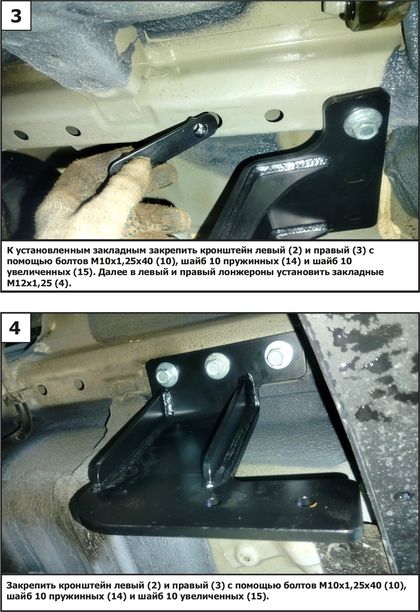 3

К установленным закладным закрепить кронштейн левый (2) и правый (3) с помощью болтов М10х1,25х40 (10), шайб 10 пружинных (14) и шайб 10 увеличенных (15). Далее в левый и правый лонжероны установить закладные М12х1,25 (4).

4

Закрепить кронштейн левый (2) и правый (3) с помощью болтов М10х1,25х40 (10), шайб 10 пружинных (14) и шайб 10 увеличенных (15).