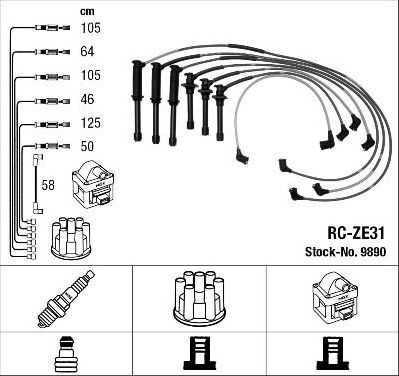 cm
105
64
105
46
125
50
58

RC-ZE31
Stock-No. 9890