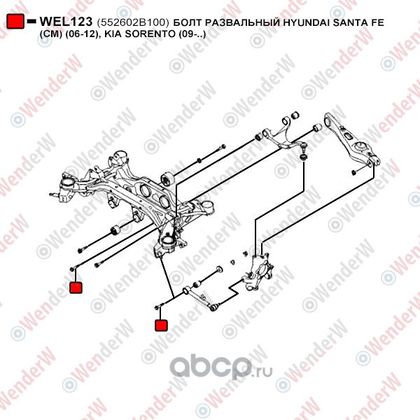 WEL123 (552602B100) БОЛТ РАЗВАЛЬНЫЙ HYUNDAI SANTA FE (CM) (06-12), KIA SORENTO (09-..)

©WenderW

abcp.ru