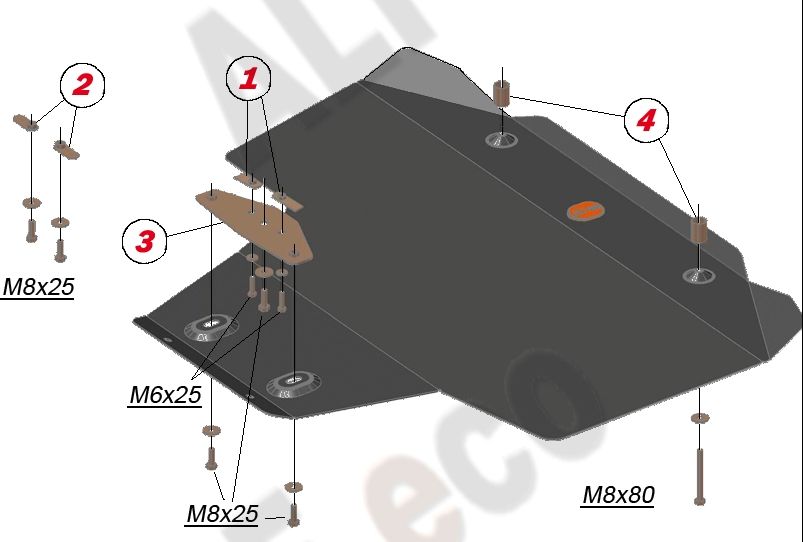 2

1

4

3

M8x25

M6x25

M8x25

M8x80

ALF

eco