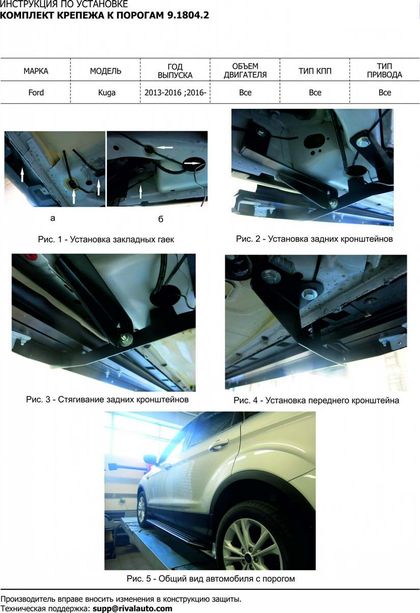 ИНСТРУКЦИЯ ПО УСТАНОВКЕ
КОМПЛЕКТ КРЕПЕЖА К ПОРОГАМ 9.1804.2

| МАРКА | МОДЕЛЬ | ГОД ВЫПУСКА | ОБЪЕМ ДВИГАТЕЛЯ | ТИП КПП | ТИП ПРИВОДА |
|---|---|---|---|---|---|
| Ford | Kuga | 2013-2016 ;2016- | Все | Все | Все |

а

б

Рис. 1 - Установка закладных гаек

Рис. 2 - Установка задних кронштейнов

Рис. 3 - Стягивание задних кронштейнов

Рис. 4 - Установка переднего кронштейна

Рис. 5 - Общий вид автомобиля с порогом

Производитель вправе вносить изменения в конструкцию защиты.
Техническая поддержка: supp@rivalauto.com